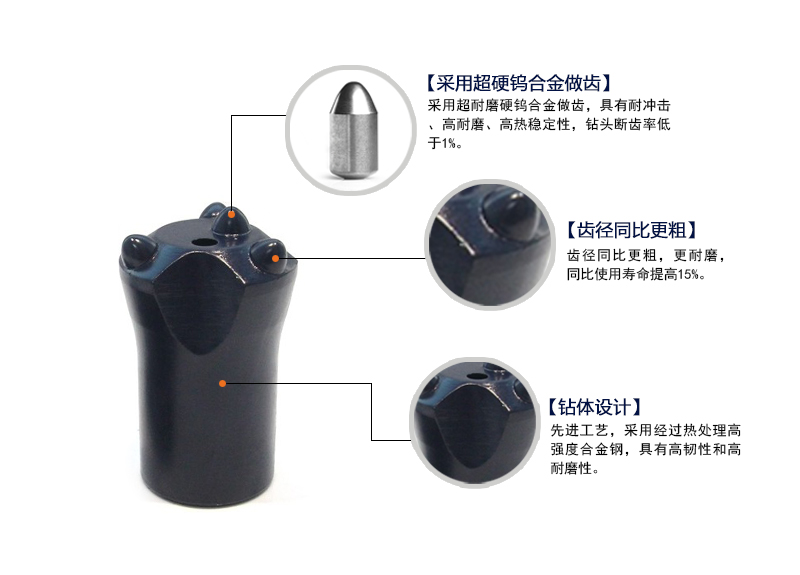 【采用超硬钨合金做齿】
采用超耐磨硬钨合金做齿，具有耐冲击、高耐磨、高热稳定性，钻头断齿率低于1%。

【齿径同比更粗】
齿径同比更粗，更耐磨，同比使用寿命提高15%。

【钻体设计】
先进工艺，采用经过热处理高强度合金钢，具有高韧性和高耐磨性。