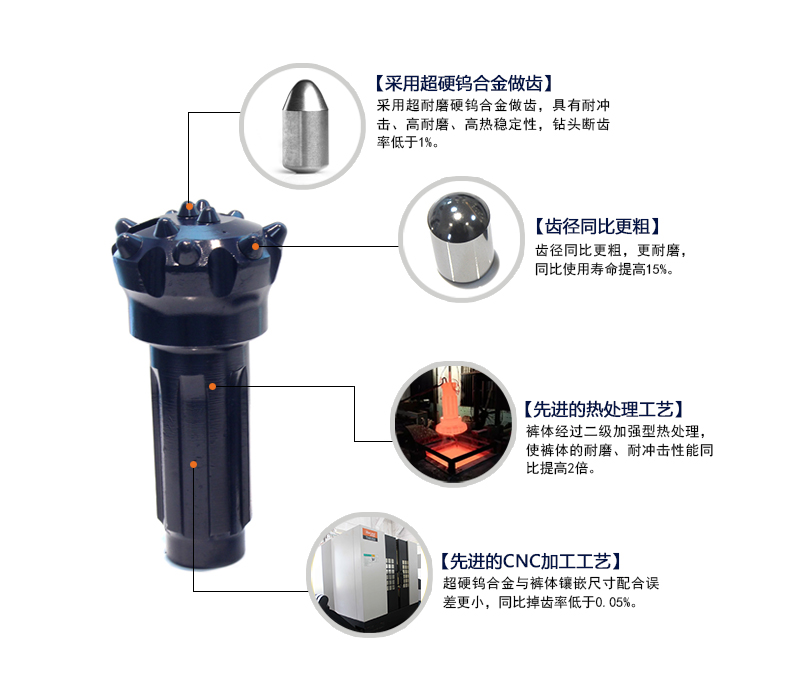 【采用超硬钨合金做齿】
采用超耐磨硬钨合金做齿，具有耐冲击、高耐磨、高热稳定性，钻头断齿率低于1%。

【齿径同比更粗】
齿径同比更粗，更耐磨，同比使用寿命提高15%。

【先进的热处理工艺】
裤体经过二级加强型热处理，使裤体的耐磨、耐冲击性能同比提高2倍。

【先进的CNC加工工艺】
超硬钨合金与裤体镶嵌尺寸配合误差更小，同比掉齿率低于0.05%。