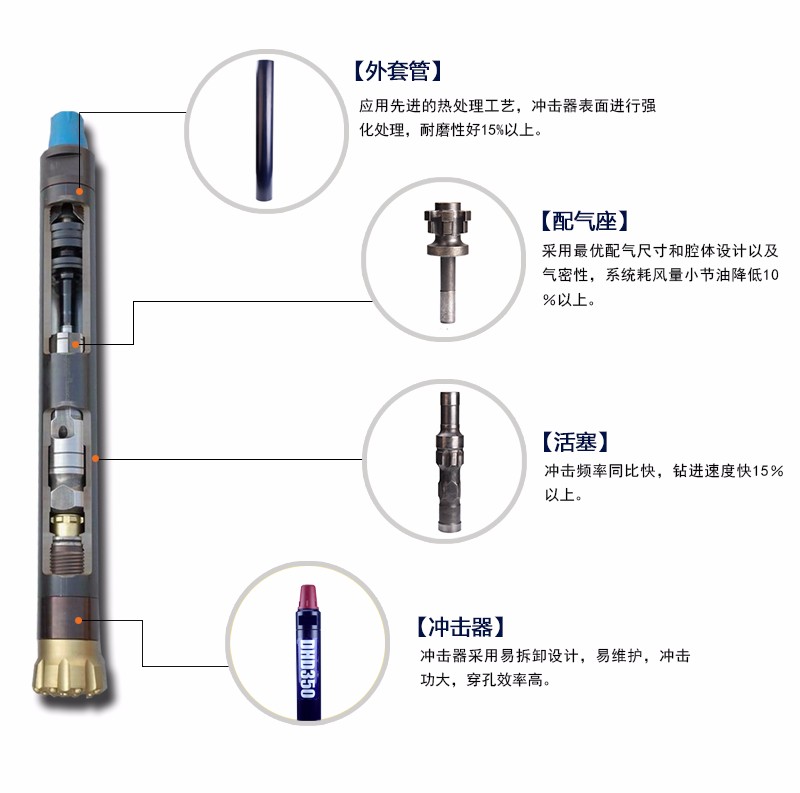 【外套管】

应用先进的热处理工艺，冲击器表面进行强化处理，耐磨性好15%以上。

【配气座】

采用最优配气尺寸和腔体设计以及气密性，系统耗风量小节油降低10%以上。

【活塞】

冲击频率同比快，钻进速度快15%以上。

DHD350

【冲击器】

冲击器采用易拆卸设计，易维护，冲击功大，穿孔效率高。